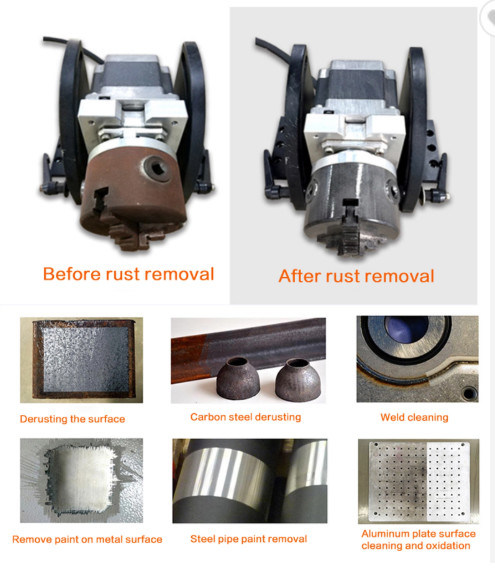 Before rust removal

After rust removal

Derusting the surface

Carbon steel derusting

Weld cleaning

Remove paint on metal surface

Steel pipe paint removal

Aluminum plate surface cleaning and oxidation